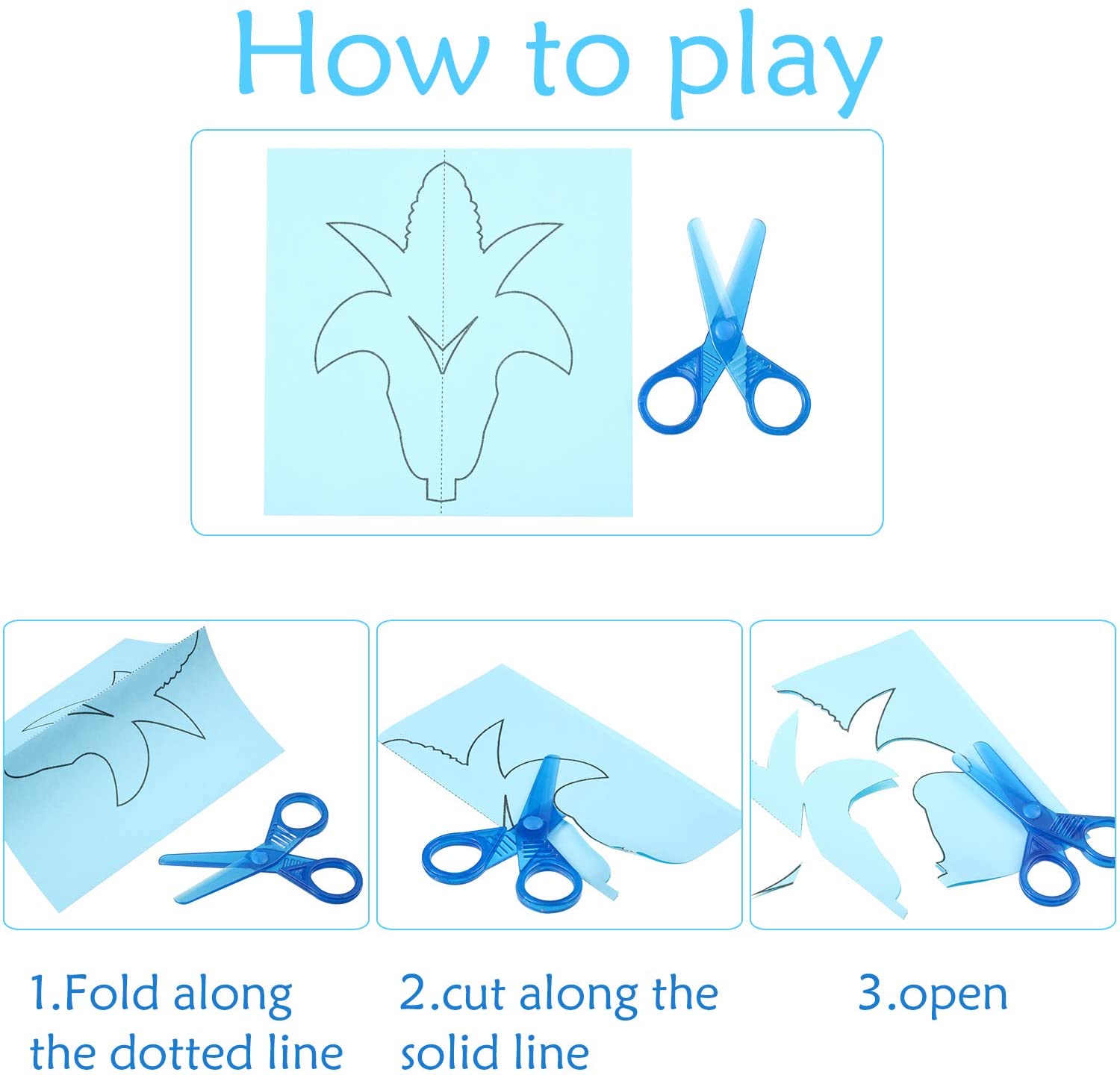 How to play

1.Fold along the dotted line

2.cut along the solid line

3.open