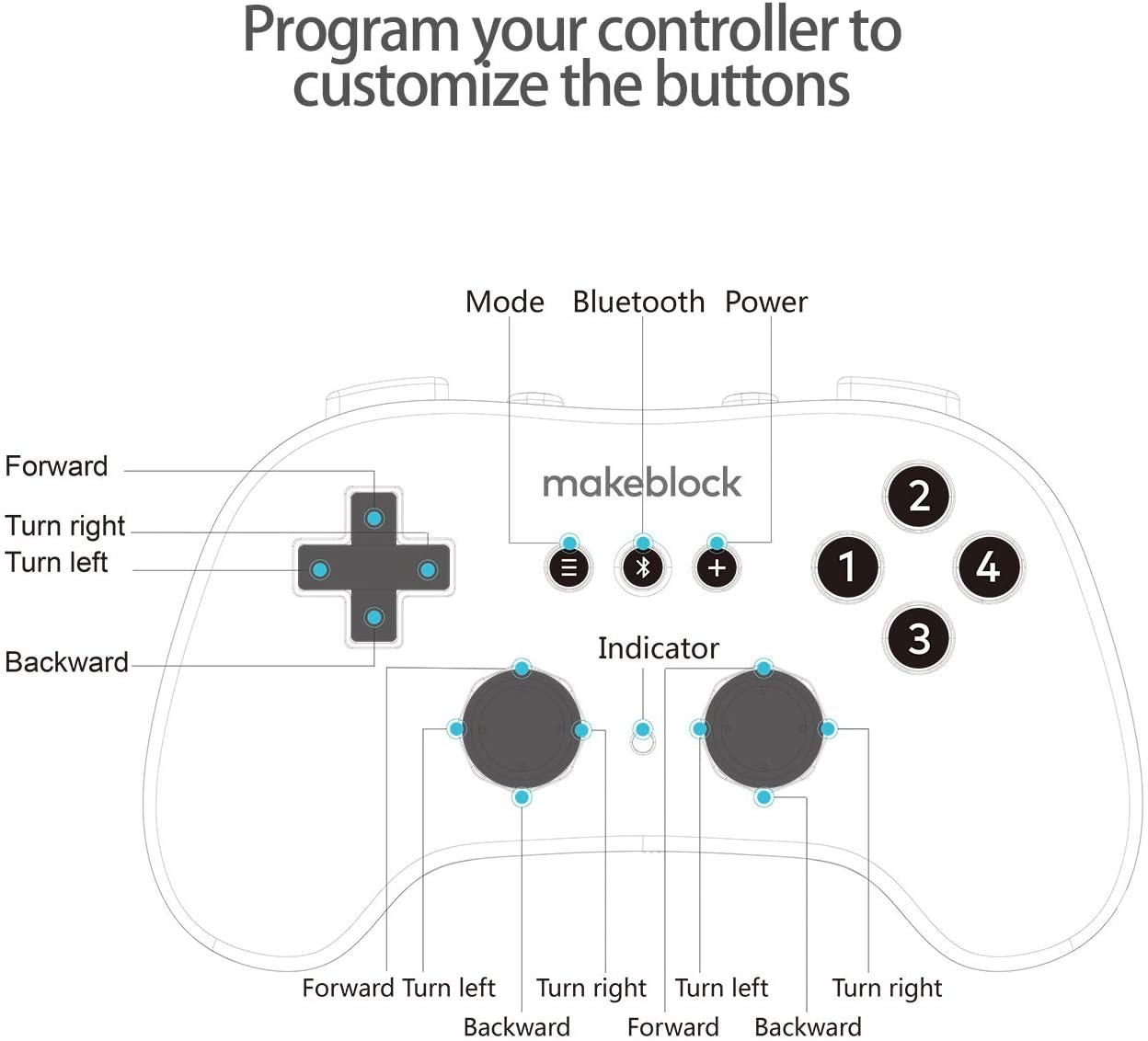 Program your controller to customize the buttons

Mode Bluetooth Power

Forward

Turn right

Turn left

Backward

makeblock

2

1

4

3

Indicator

Forward Turn left

Turn right

Turn left

Turn right

Backward

Forward

Backward