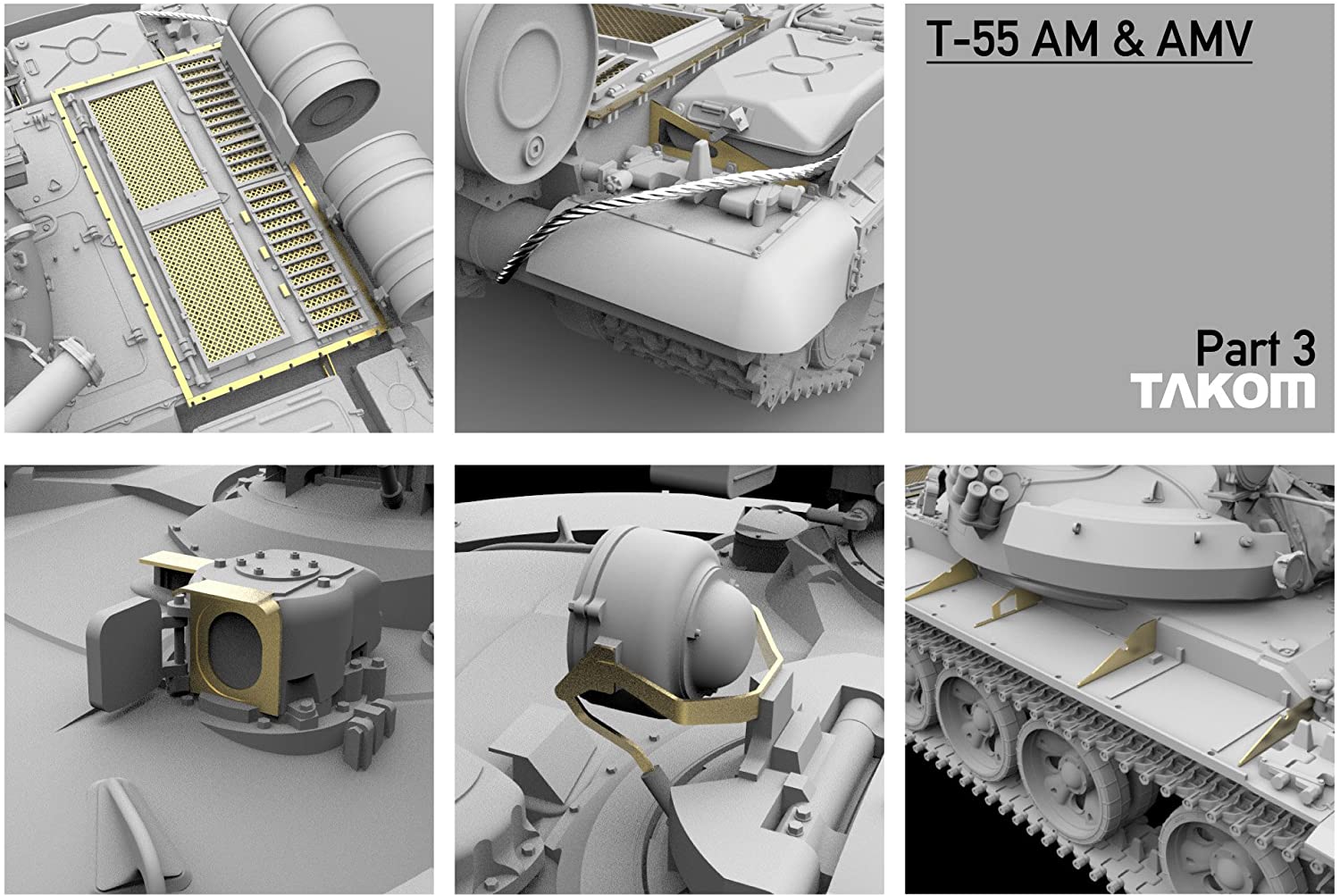 T-55 AM & AMV

Part 3
TAKOM